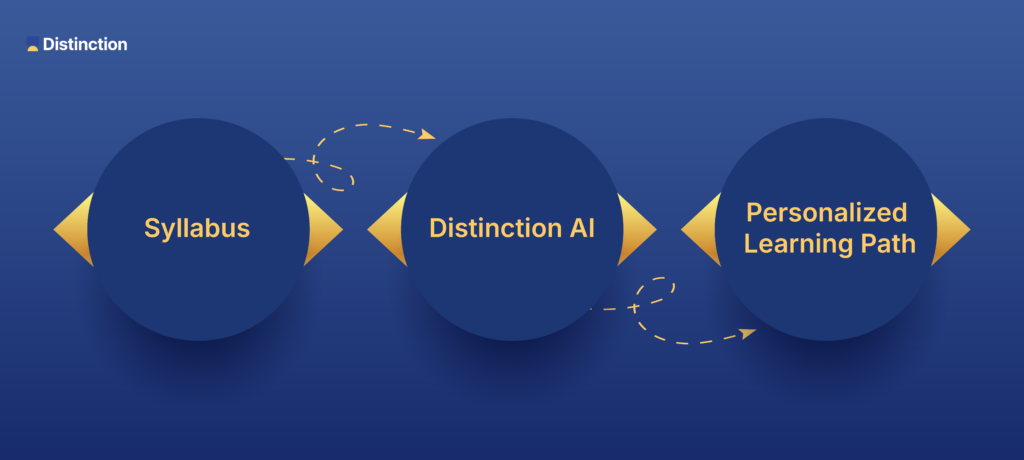 Distinction

Syllabus

Distinction AI

Personalized Learning Path